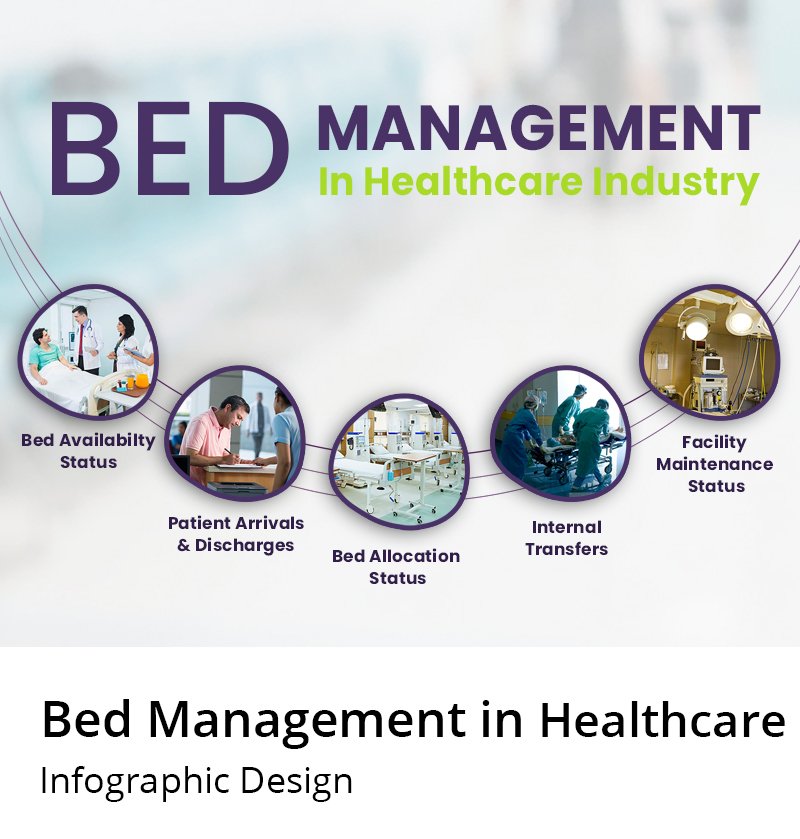 BED MANAGEMENT
In Healthcare Industry

Bed Availabilty Status

Patient Arrivals & Discharges

Bed Allocation Status

Internal Transfers

Facility Maintenance Status

Bed Management in Healthcare
Infographic Design